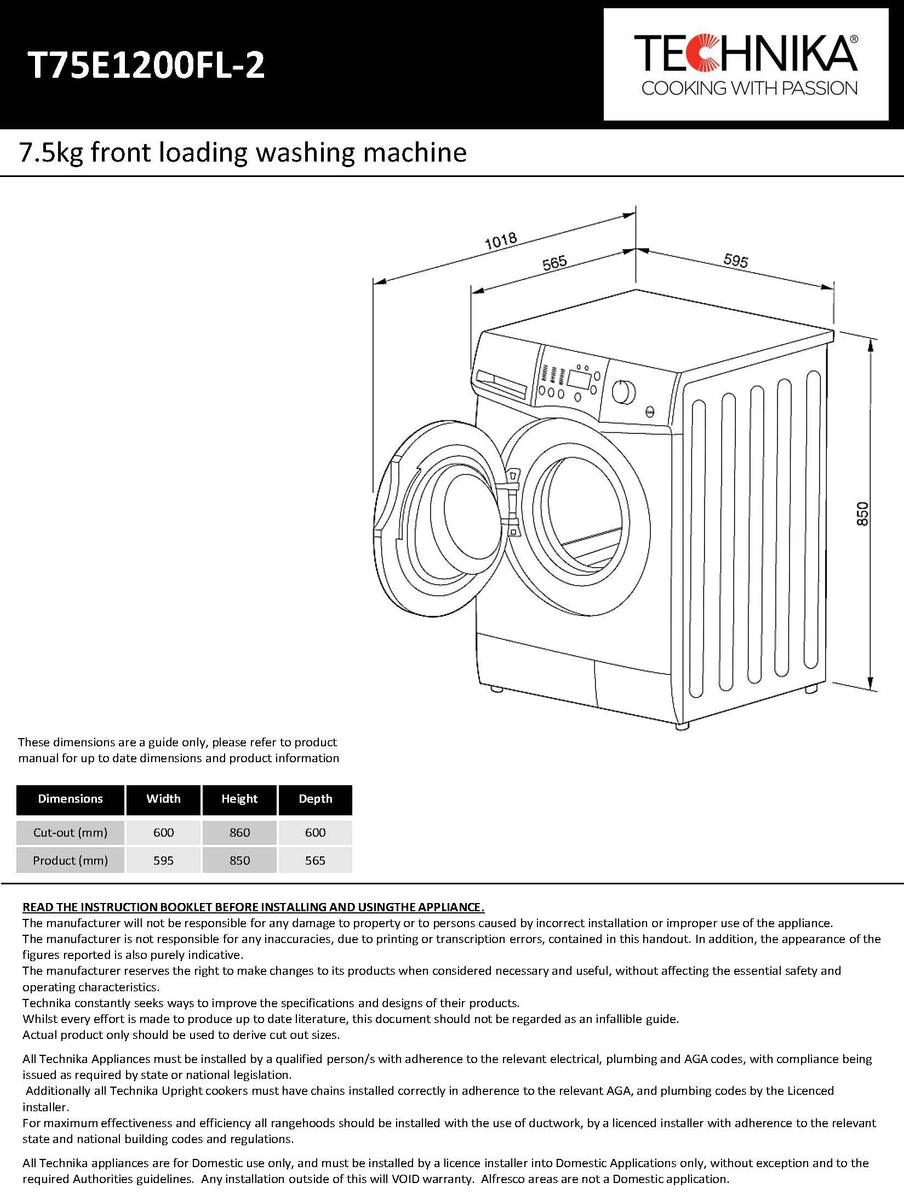 T75E1200FL-2

TECHNIKA®
COOKING WITH PASSION

7.5kg front loading washing machine

1018
565
595
850

These dimensions are a guide only, please refer to product manual for up to date dimensions and product information

| Dimensions | Width | Height | Depth |
|---|---|---|---|
| Cut-out (mm) | 600 | 860 | 600 |
| Product (mm) | 595 | 850 | 565 |

READ THE INSTRUCTION BOOKLET BEFORE INSTALLING AND USINGTHE APPLIANCE.
The manufacturer will not be responsible for any damage to property or to persons caused by incorrect installation or improper use of the appliance.
The manufacturer is not responsible for any inaccuracies, due to printing or transcription errors, contained in this handout. In addition, the appearance of the figures reported is also purely indicative.
The manufacturer reserves the right to make changes to its products when considered necessary and useful, without affecting the essential safety and operating characteristics.
Technika constantly seeks ways to improve the specifications and designs of their products.
Whilst every effort is made to produce up to date literature, this document should not be regarded as an infallible guide.
Actual product only should be used to derive cut out sizes.

All Technika Appliances must be installed by a qualified person/s with adherence to the relevant electrical, plumbing and AGA codes, with compliance being issued as required by state or national legislation.
Additionally all Technika Upright cookers must have chains installed correctly in adherence to the relevant AGA, and plumbing codes by the Licenced installer.
For maximum effectiveness and efficiency all rangehoods should be installed with the use of ductwork, by a licenced installer with adherence to the relevant state and national building codes and regulations.

All Technika appliances are for Domestic use only, and must be installed by a licence installer into Domestic Applications only, without exception and to the required Authorities guidelines. Any installation outside of this will VOID warranty. Alfresco areas are not a Domestic application.